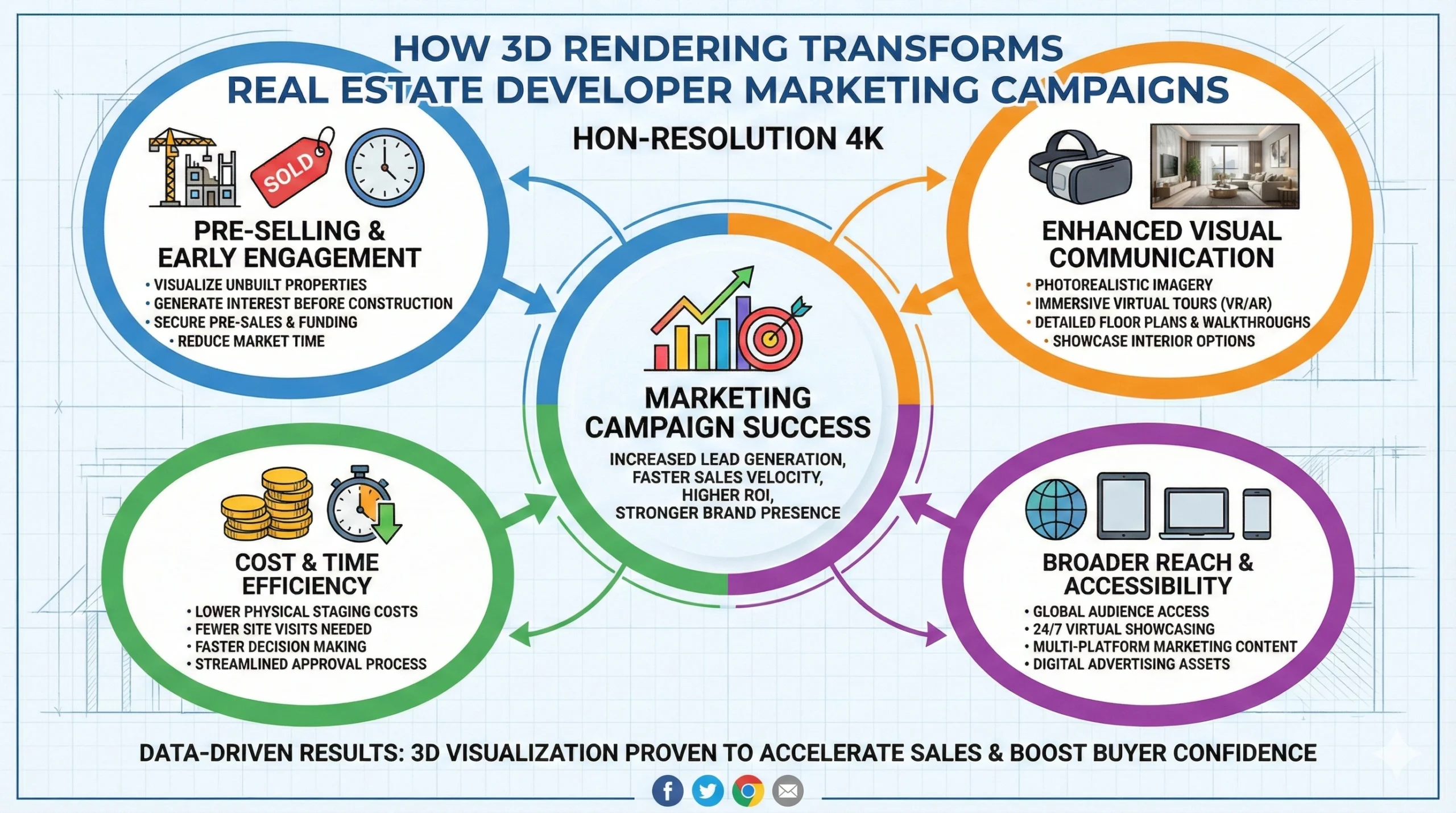 HOW 3D RENDERING TRANSFORMS REAL ESTATE DEVELOPER MARKETING CAMPAIGNS

HON-RESOLUTION 4K

SOLD

PRE-SELLING & EARLY ENGAGEMENT
• VISUALIZE UNBUILT PROPERTIES
• GENERATE INTEREST BEFORE CONSTRUCTION
• SECURE PRE-SALES & FUNDING
• REDUCE MARKET TIME

ENHANCED VISUAL COMMUNICATION
• PHOTOREALISTIC IMAGERY
• IMMERSIVE VIRTUAL TOURS (VR/AR)
• DETAILED FLOOR PLANS & WALKTHROUGHS
• SHOWCASE INTERIOR OPTIONS

MARKETING CAMPAIGN SUCCESS
INCREASED LEAD GENERATION, FASTER SALES VELOCITY, HIGHER ROI, STRONGER BRAND PRESENCE

COST & TIME EFFICIENCY
• LOWER PHYSICAL STAGING COSTS
• FEWER SITE VISITS NEEDED
• FASTER DECISION MAKING
• STREAMLINED APPROVAL PROCESS

BROADER REACH & ACCESSIBILITY
• GLOBAL AUDIENCE ACCESS
• 24/7 VIRTUAL SHOWCASING
• MULTI-PLATFORM MARKETING CONTENT
• DIGITAL ADVERTISING ASSETS

DATA-DRIVEN RESULTS: 3D VISUALIZATION PROVEN TO ACCELERATE SALES & BOOST BUYER CONFIDENCE